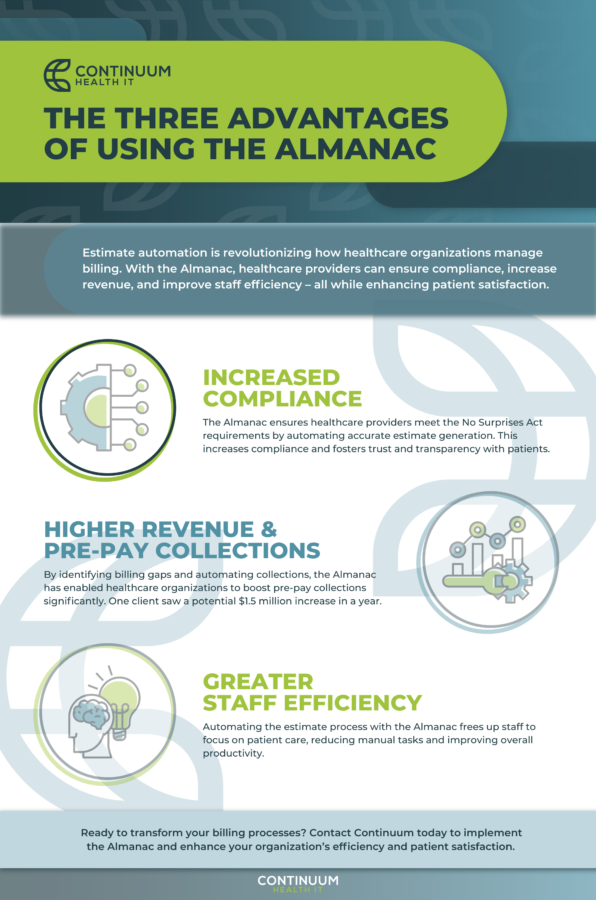 CONTINUUM
HEALTH IT

THE THREE ADVANTAGES OF USING THE ALMANAC

Estimate automation is revolutionizing how healthcare organizations manage billing. With the Almanac, healthcare providers can ensure compliance, increase revenue, and improve staff efficiency – all while enhancing patient satisfaction.

INCREASED COMPLIANCE

The Almanac ensures healthcare providers meet the No Surprises Act requirements by automating accurate estimate generation. This increases compliance and fosters trust and transparency with patients.

HIGHER REVENUE & PRE-PAY COLLECTIONS

By identifying billing gaps and automating collections, the Almanac has enabled healthcare organizations to boost pre-pay collections significantly. One client saw a potential $1.5 million increase in a year.

GREATER STAFF EFFICIENCY

Automating the estimate process with the Almanac frees up staff to focus on patient care, reducing manual tasks and improving overall productivity.

Ready to transform your billing processes? Contact Continuum today to implement the Almanac and enhance your organization's efficiency and patient satisfaction.

CONTINUUM
HEALTH IT